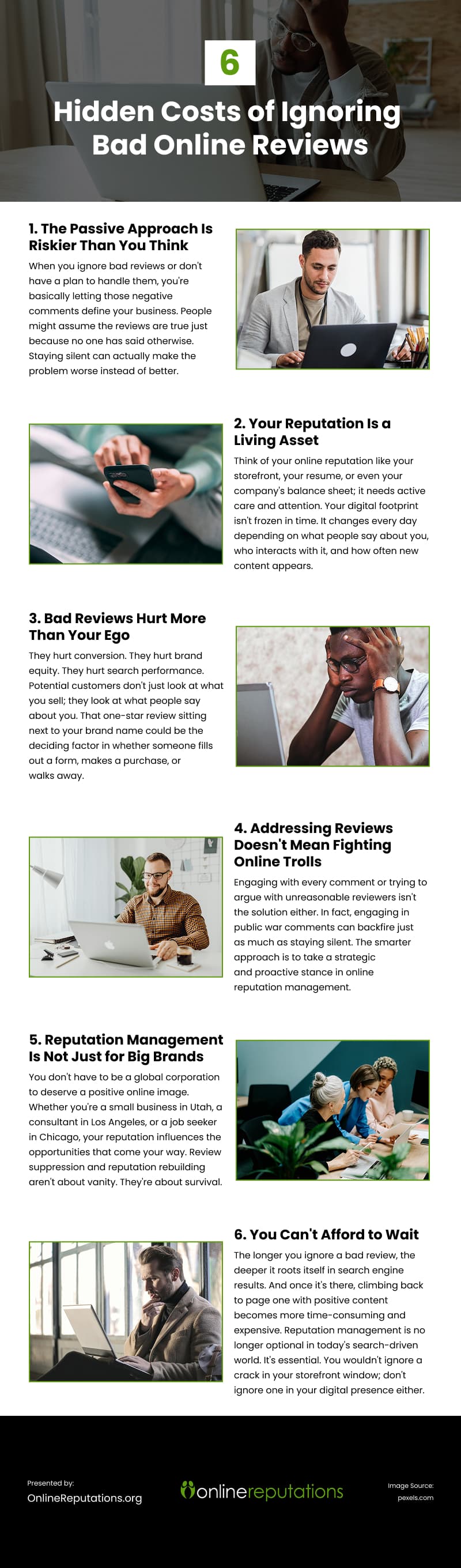 6

Hidden Costs of Ignoring Bad Online Reviews

1. The Passive Approach Is Riskier Than You Think

When you ignore bad reviews or don't have a plan to handle them, you're basically letting those negative comments define your business. People might assume the reviews are true just because no one has said otherwise. Staying silent can actually make the problem worse instead of better.

2. Your Reputation Is a Living Asset

Think of your online reputation like your storefront, your resume, or even your company's balance sheet; it needs active care and attention. Your digital footprint isn't frozen in time. It changes every day depending on what people say about you, who interacts with it, and how often new content appears.

3. Bad Reviews Hurt More Than Your Ego

They hurt conversion. They hurt brand equity. They hurt search performance. Potential customers don't just look at what you sell; they look at what people say about you. That one-star review sitting next to your brand name could be the deciding factor in whether someone fills out a form, makes a purchase, or walks away.

4. Addressing Reviews Doesn't Mean Fighting Online Trolls

Engaging with every comment or trying to argue with unreasonable reviewers isn't the solution either. In fact, engaging in public war comments can backfire just as much as staying silent. The smarter approach is to take a strategic and proactive stance in online reputation management.

5. Reputation Management Is Not Just for Big Brands

You don't have to be a global corporation to deserve a positive online image. Whether you're a small business in Utah, a consultant in Los Angeles, or a job seeker in Chicago, your reputation influences the opportunities that come your way. Review suppression and reputation rebuilding aren't about vanity. They're about survival.

6. You Can't Afford to Wait

The longer you ignore a bad review, the deeper it roots itself in search engine results. And once it's there, climbing back to page one with positive content becomes more time-consuming and expensive. Reputation management is no longer optional in today's search-driven world. It's essential. You wouldn't ignore a crack in your storefront window; don't ignore one in your digital presence either.

Presented by:
OnlineReputations.org

onlinereputations

Image Source:
pexels.com